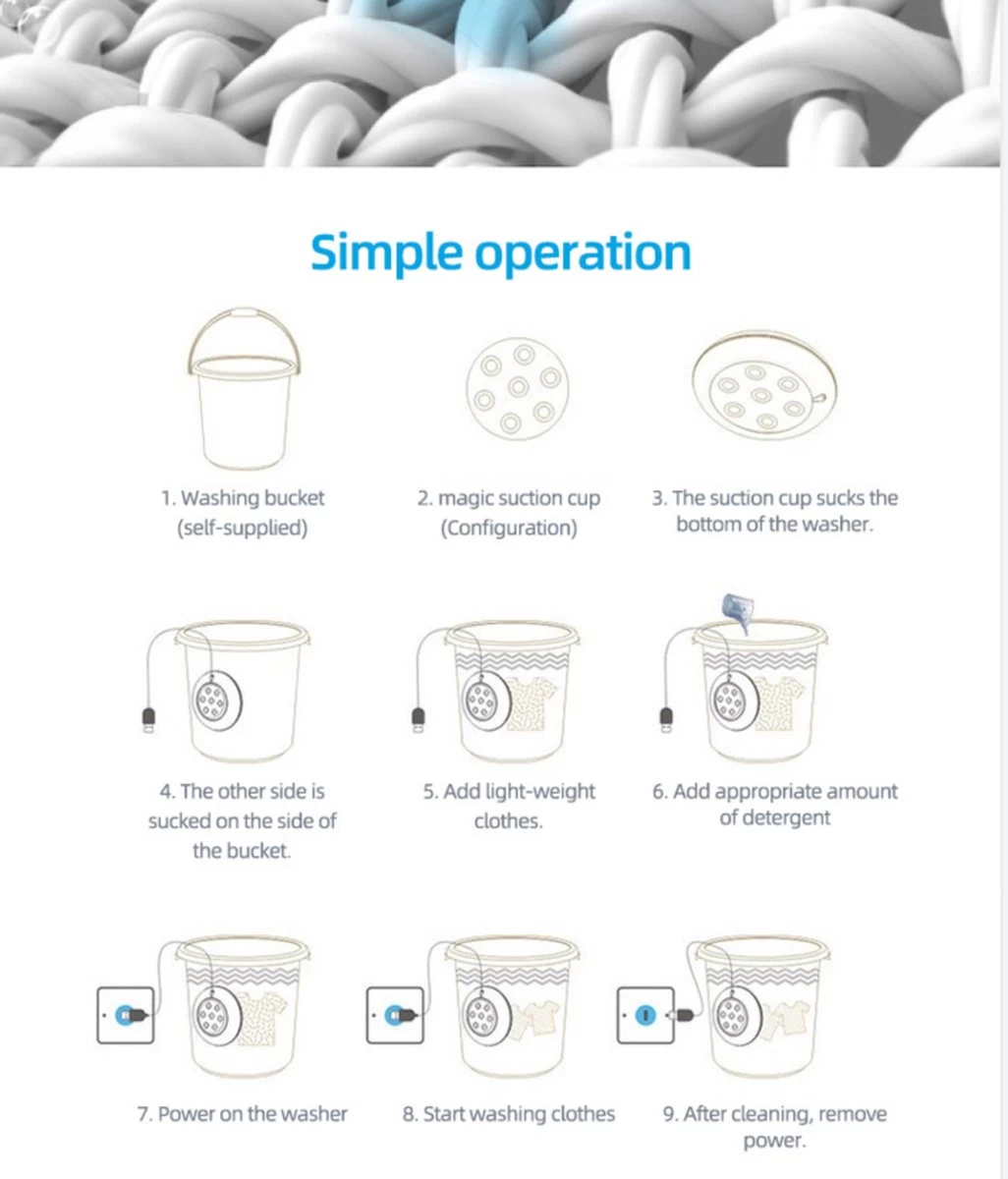 Simple operation

1. Washing bucket (self-supplied)

2. magic suction cup (Configuration)

3. The suction cup sucks the bottom of the washer.

4. The other side is sucked on the side of the bucket.

5. Add light-weight clothes.

6. Add appropriate amount of detergent

7. Power on the washer

8. Start washing clothes

9. After cleaning, remove power.